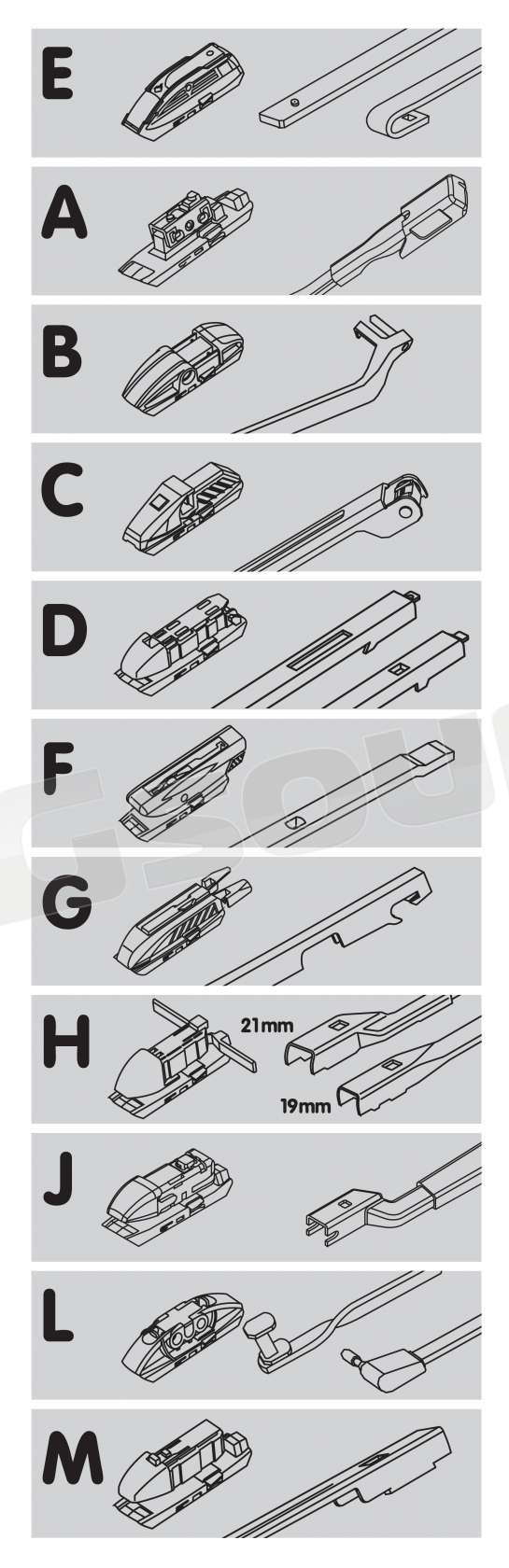 E

A

B

C

D

F

G

H
21mm
19mm

J

L

M